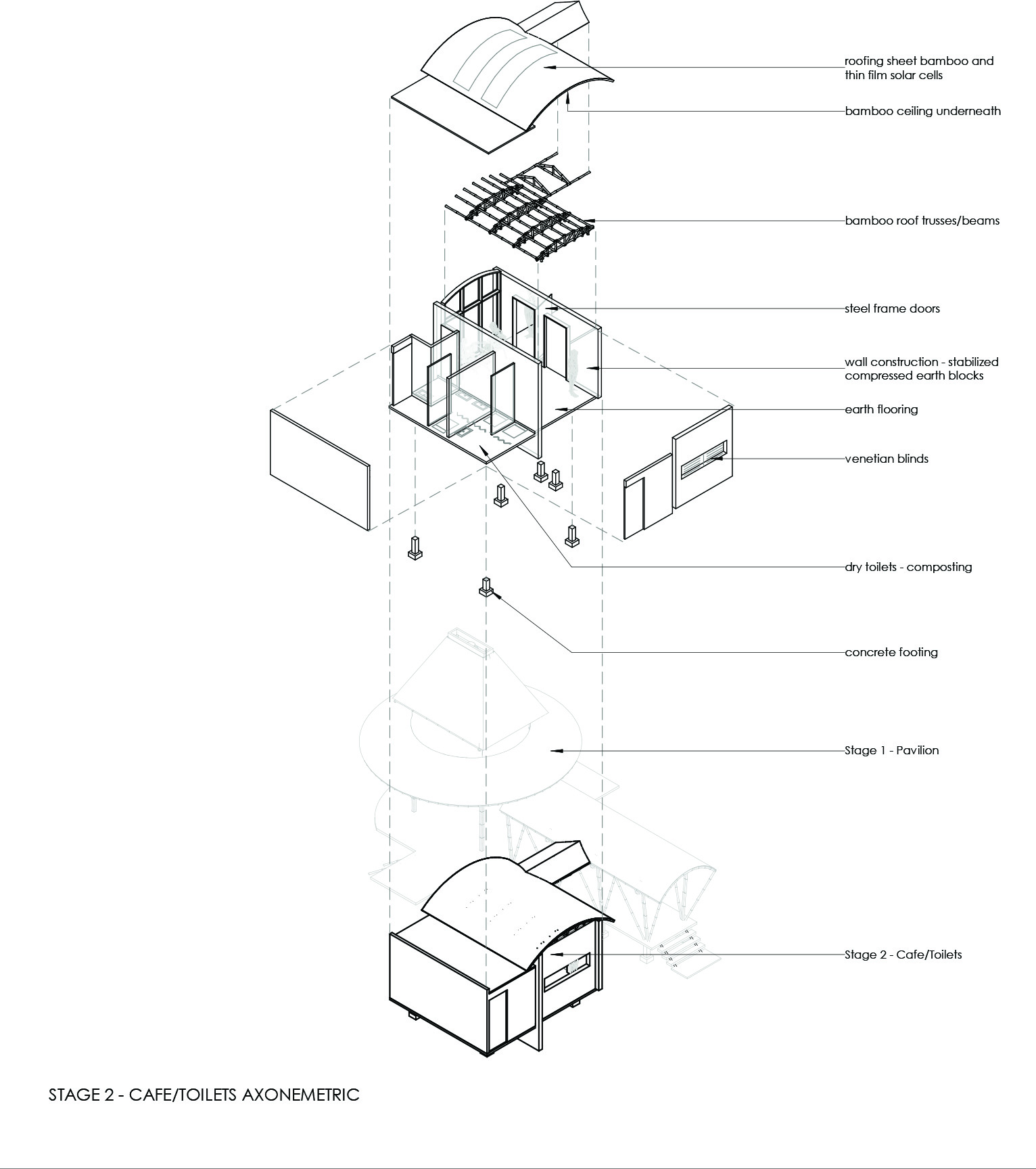 roofing sheet bamboo and thin film solar cells

bamboo ceiling underneath

bamboo roof trusses/beams

steel frame doors

wall construction - stabilized compressed earth blocks

earth flooring

venetian blinds

dry toilets - composting

concrete footing

Stage 1 - Pavilion

Stage 2 - Cafe/Toilets

STAGE 2 - CAFE/TOILETS AXONEMETRIC